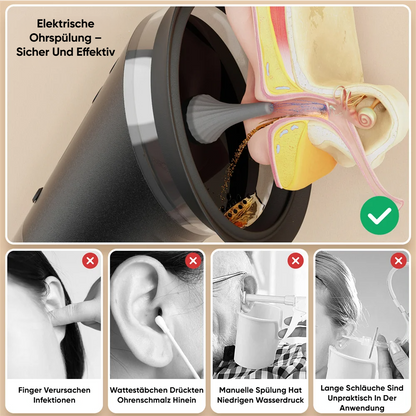 Elektrische Ohrspülung – Sicher Und Effektiv

Finger Verursachen Infektionen

Wattestäbchen Drückten Ohrenschmalz Hinein

Manuelle Spülung Hat Niedrigen Wasserdruck

Lange Schläuche Sind Unpraktisch In Der Anwendung